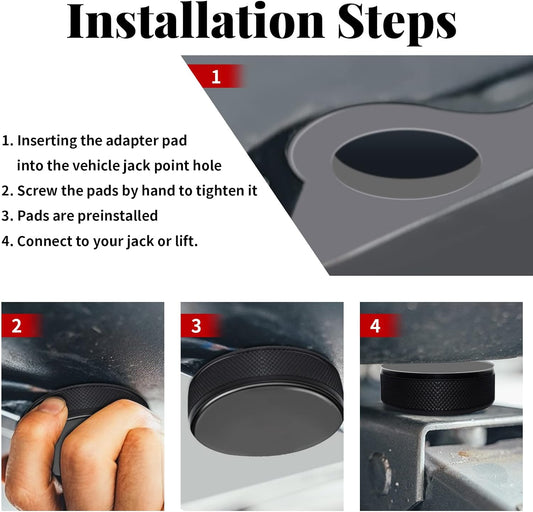 Installation Steps

1

1. Inserting the adapter pad into the vehicle jack point hole
2. Screw the pads by hand to tighten it
3. Pads are preinstalled
4. Connect to your jack or lift.

2

3

4