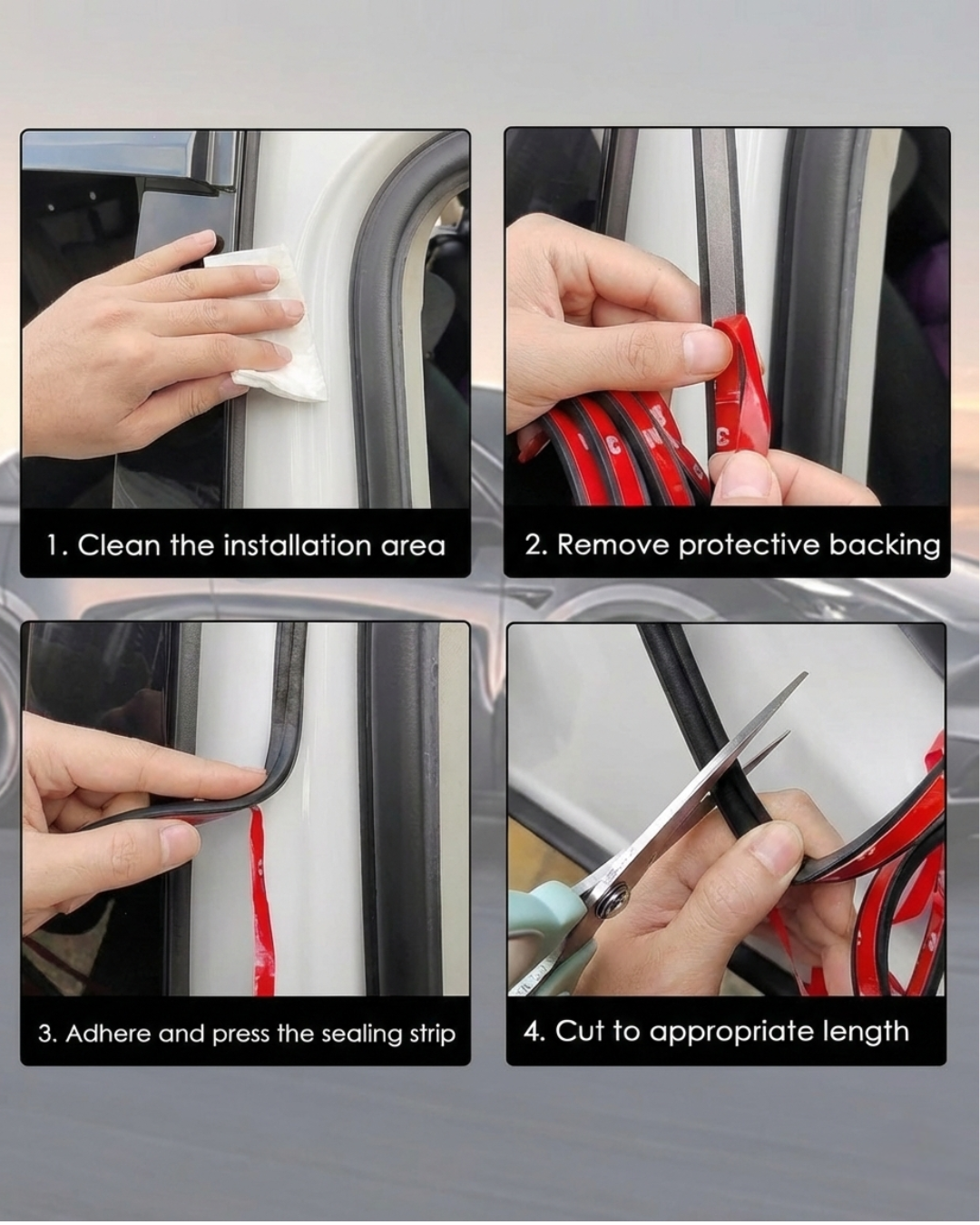 1. Clean the installation area

2. Remove protective backing

3. Adhere and press the sealing strip

4. Cut to appropriate length