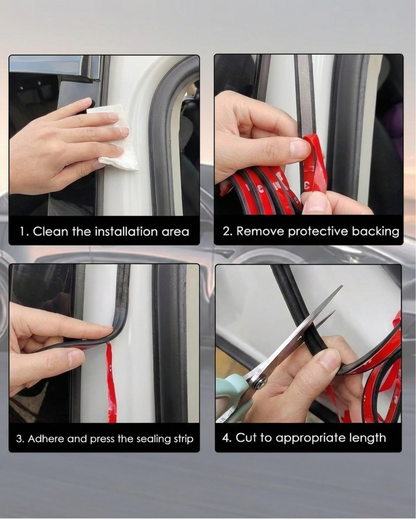 1. Clean the installation area

2. Remove protective backing

3. Adhere and press the sealing strip

4. Cut to appropriate length